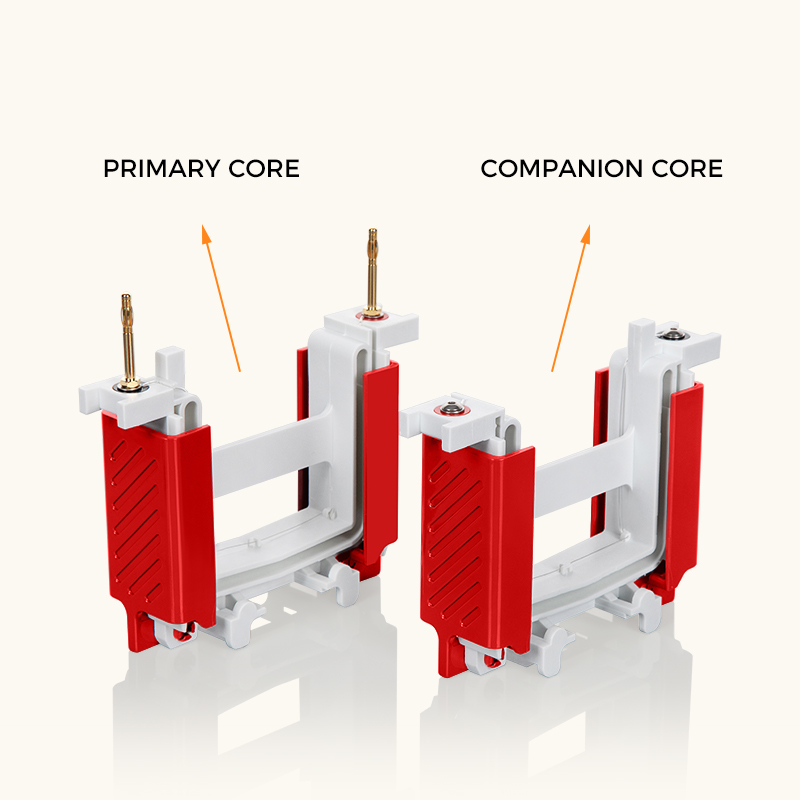 PRIMARY CORE

COMPANION CORE